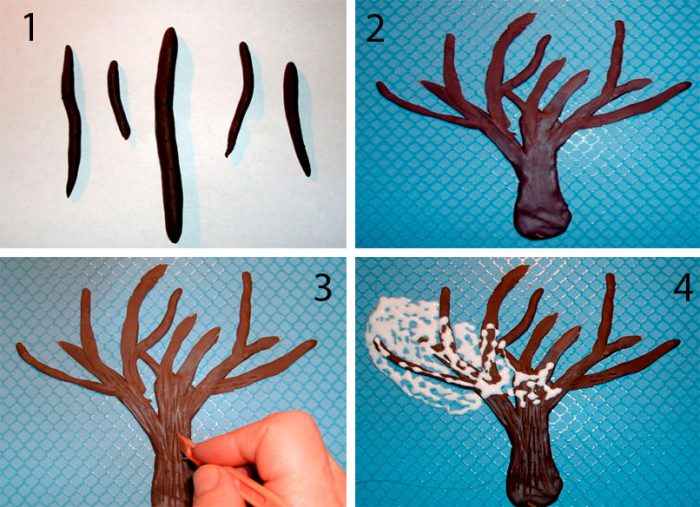 1
2
3
4